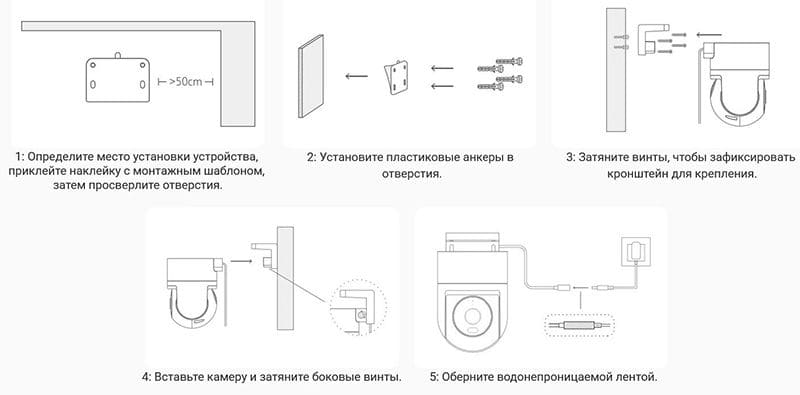 >50cm

1: Определите место установки устройства, приклейте наклейку с монтажным шаблоном, затем просверлите отверстия.

2: Установите пластиковые анкеры в отверстия.

3: Затяните винты, чтобы зафиксировать кронштейн для крепления.

4: Вставьте камеру и затяните боковые винты.

5: Оберните водонепроницаемой лентой.